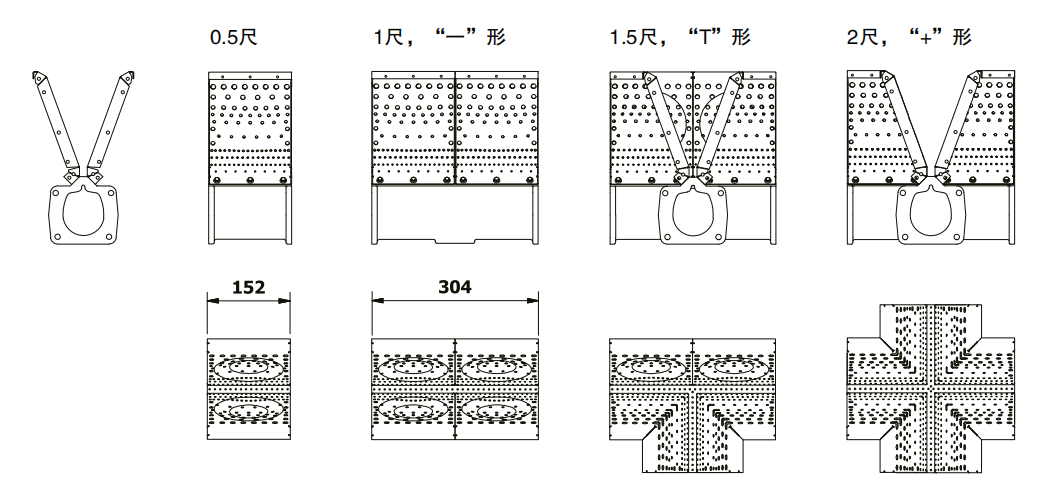 0.5尺

1尺，“一”形

1.5尺，“T”形

2尺，“+”形

152

304